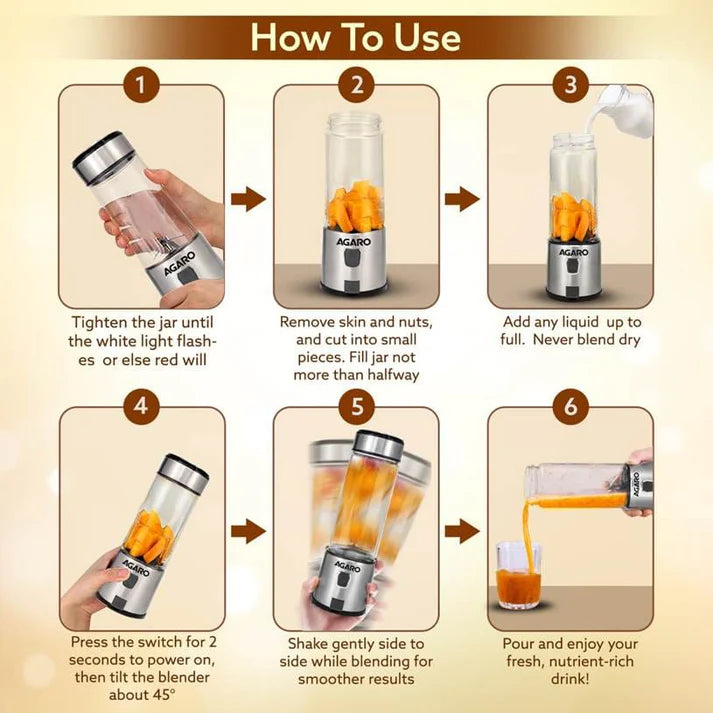 How To Use

1

AGARO

Tighten the jar until the white light flashes or else red will

2

AGARO

Remove skin and nuts, and cut into small pieces. Fill jar not more than halfway

3

AGARO

Add any liquid up to full. Never blend dry

4

AGARO

Press the switch for 2 seconds to power on, then tilt the blender about 45°

5

AGARO

Shake gently side to side while blending for smoother results

6

AGARO

Pour and enjoy your fresh, nutrient-rich drink!