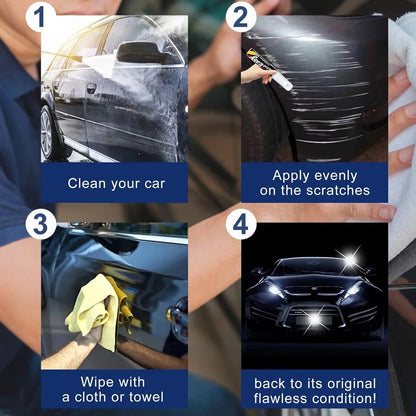 1

Clean your car

2

Apply evenly on the scratches

3

Wipe with a cloth or towel

4

back to its original flawless condition!